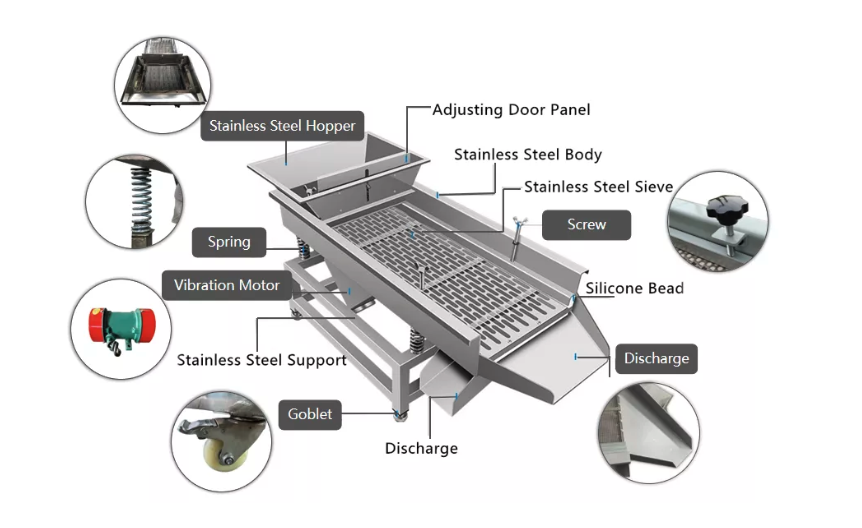 Stainless Steel Hopper

Adjusting Door Panel

Stainless Steel Body

Stainless Steel Sieve

Screw

Spring

Vibration Motor

Silicone Bead

Stainless Steel Support

Discharge

Goblet

Discharge